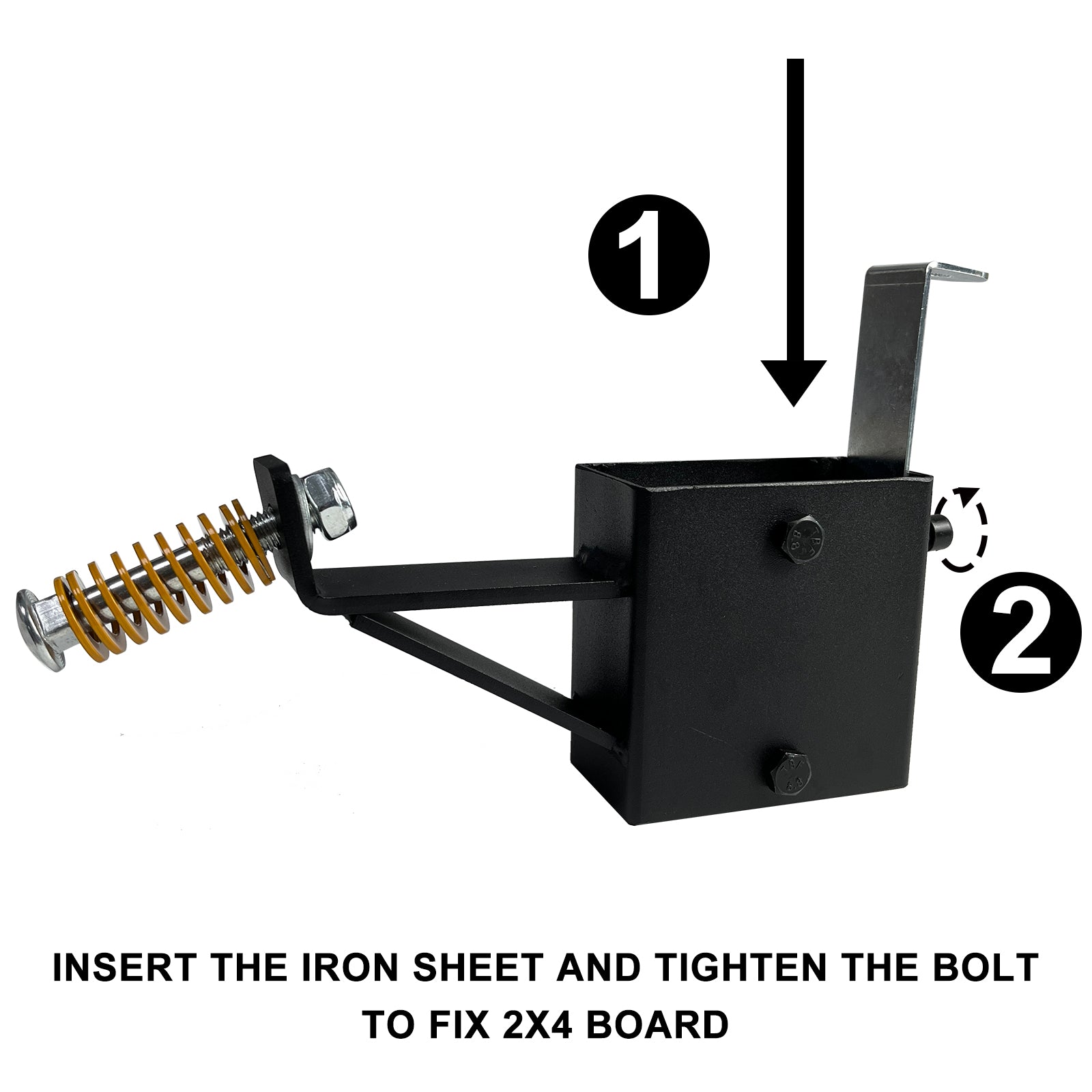 1

2

INSERT THE IRON SHEET AND TIGHTEN THE BOLT TO FIX 2X4 BOARD